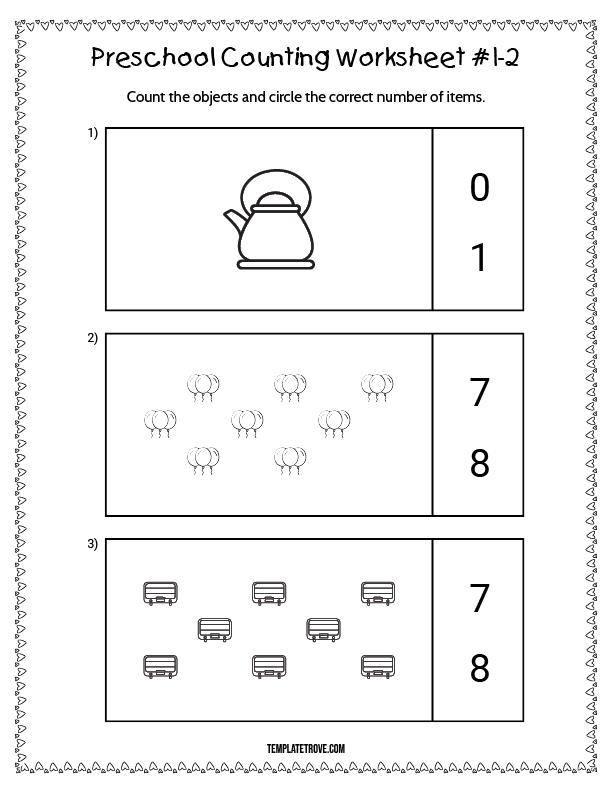 Preschool Counting Worksheet #1-2

Count the objects and circle the correct number of items.

1)

0

1

2)

7

8

3)

7

8

TEMPLATETROVE.COM