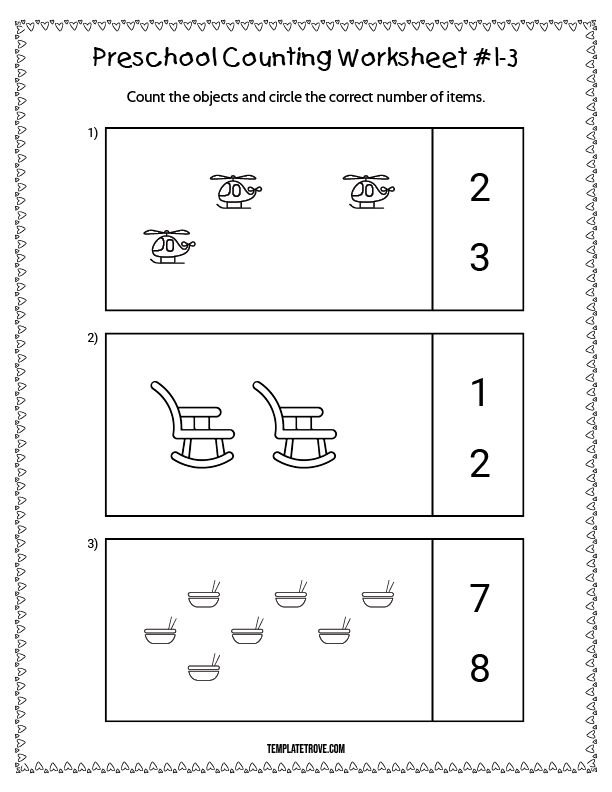 Preschool Counting Worksheet #1-3

Count the objects and circle the correct number of items.

1)

2

3

2)

1

2

3)

7

8

TEMPLATETROVE.COM