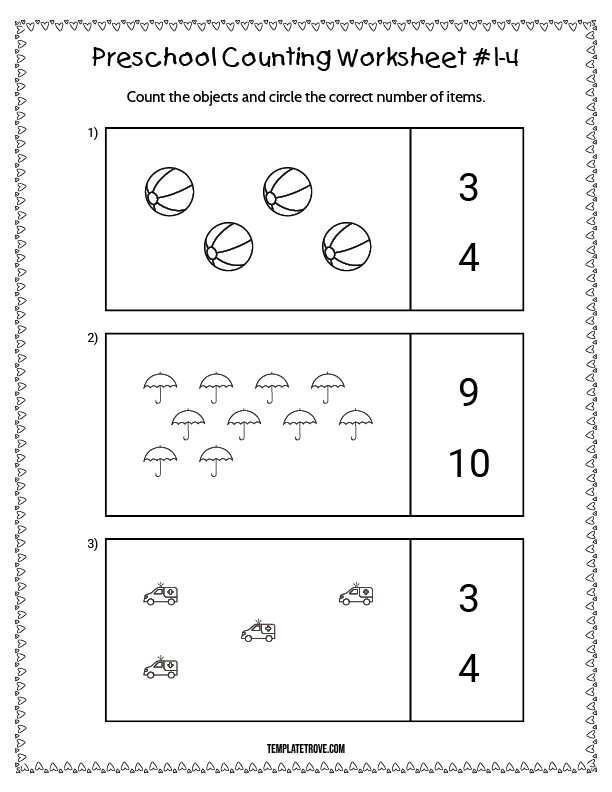 Preschool Counting Worksheet #1-4

Count the objects and circle the correct number of items.

1)

3

4

2)

9

10

3)

3

4

TEMPLATETROVE.COM