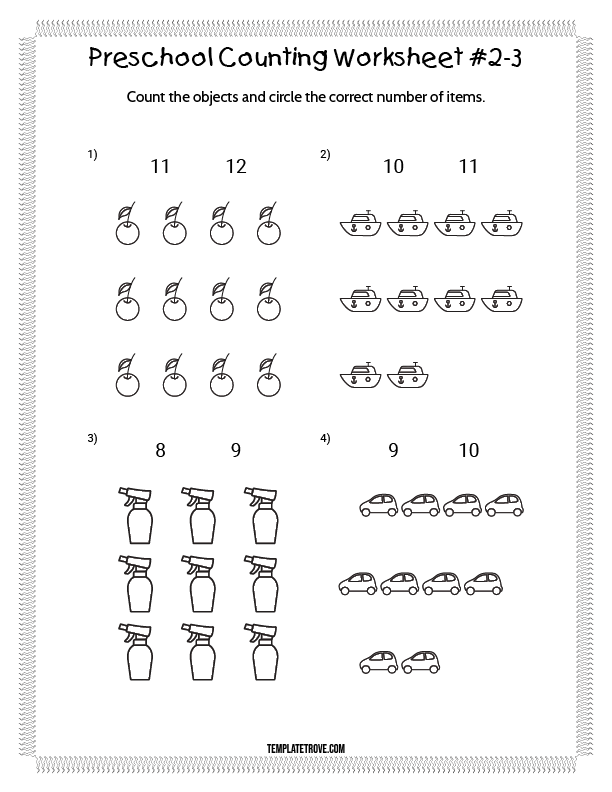 Preschool Counting Worksheet #2-3

Count the objects and circle the correct number of items.

1)
11 12

2)
10 11

3)
8 9

4)
9 10

TEMPLATETROVE.COM