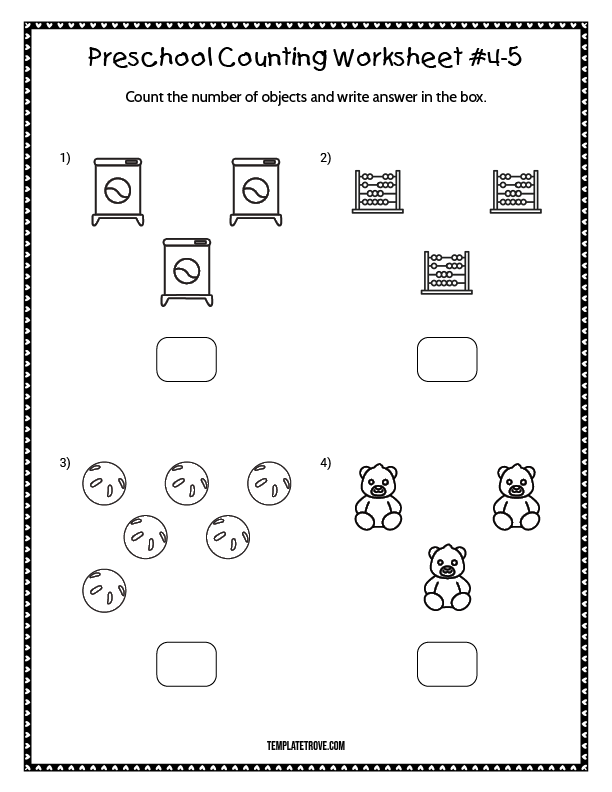 Preschool Counting Worksheet #4-5

Count the number of objects and write answer in the box.

1)

2)

3)

4)

TEMPLATETROVE.COM