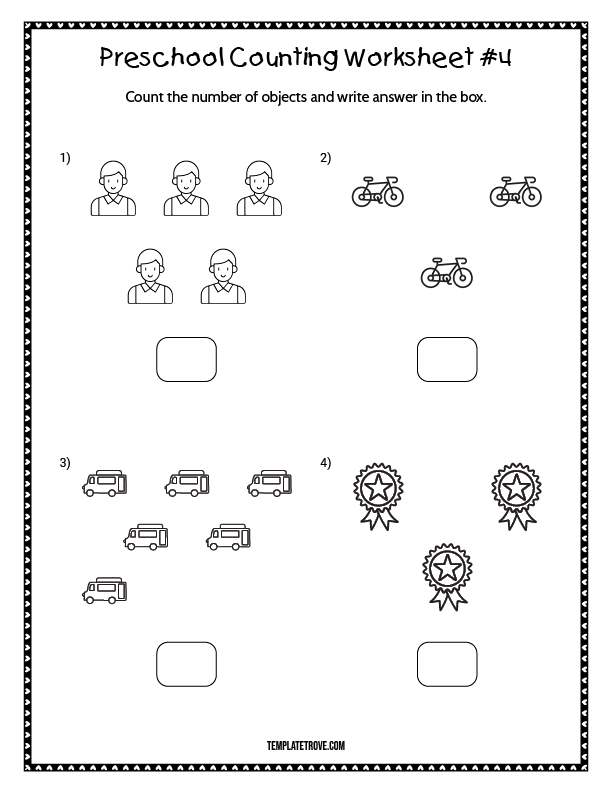 Preschool Counting Worksheet #4

Count the number of objects and write answer in the box.

1)

2)

3)

4)

TEMPLATETROVE.COM